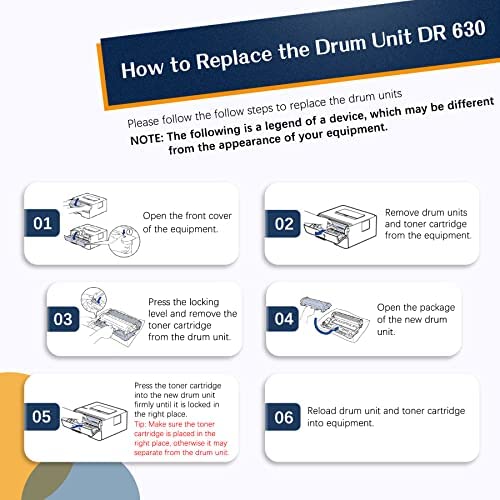 How to Replace the Drum Unit DR 630

Please follow the follow steps to replace the drum units

NOTE: The following is a legend of a device, which may be different from the appearance of your equipment.

01 Open the front cover of the equipment.

02 Remove drum units and toner cartridge from the equipment.

03 Press the locking level and remove the toner cartridge from the drum unit.

04 Open the package of the new drum unit.

05 Press the toner cartridge into the new drum unit firmly until it is locked in the right place.
Tip: Make sure the toner cartridge is placed in the right place, otherwise it may separate from the drum unit.

06 Reload drum unit and toner cartridge into equipment.